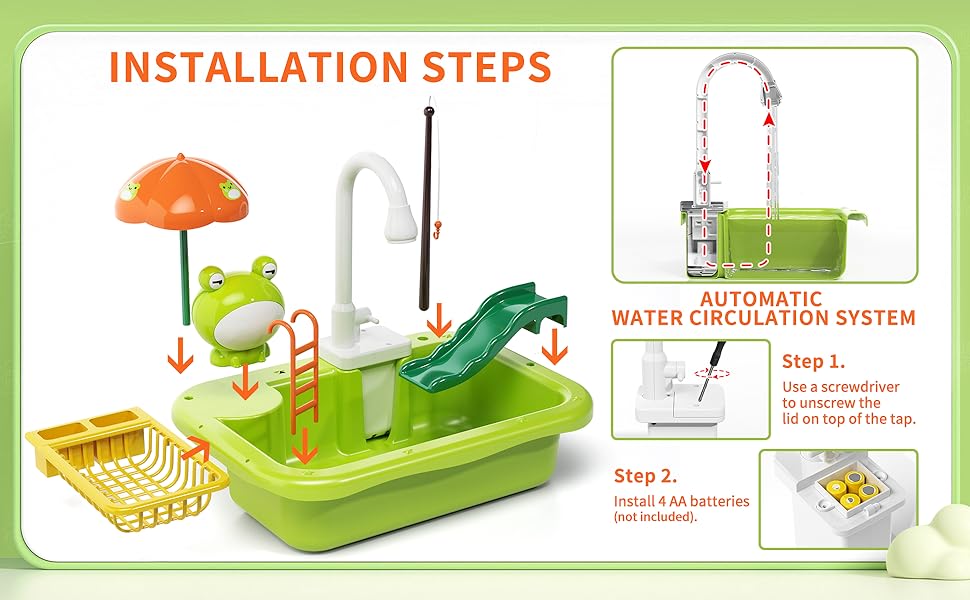 INSTALLATION STEPS

AUTOMATIC WATER CIRCULATION SYSTEM

Step 1.

Use a screwdriver to unscrew the lid on top of the tap.

Step 2.

Install 4 AA batteries (not included).