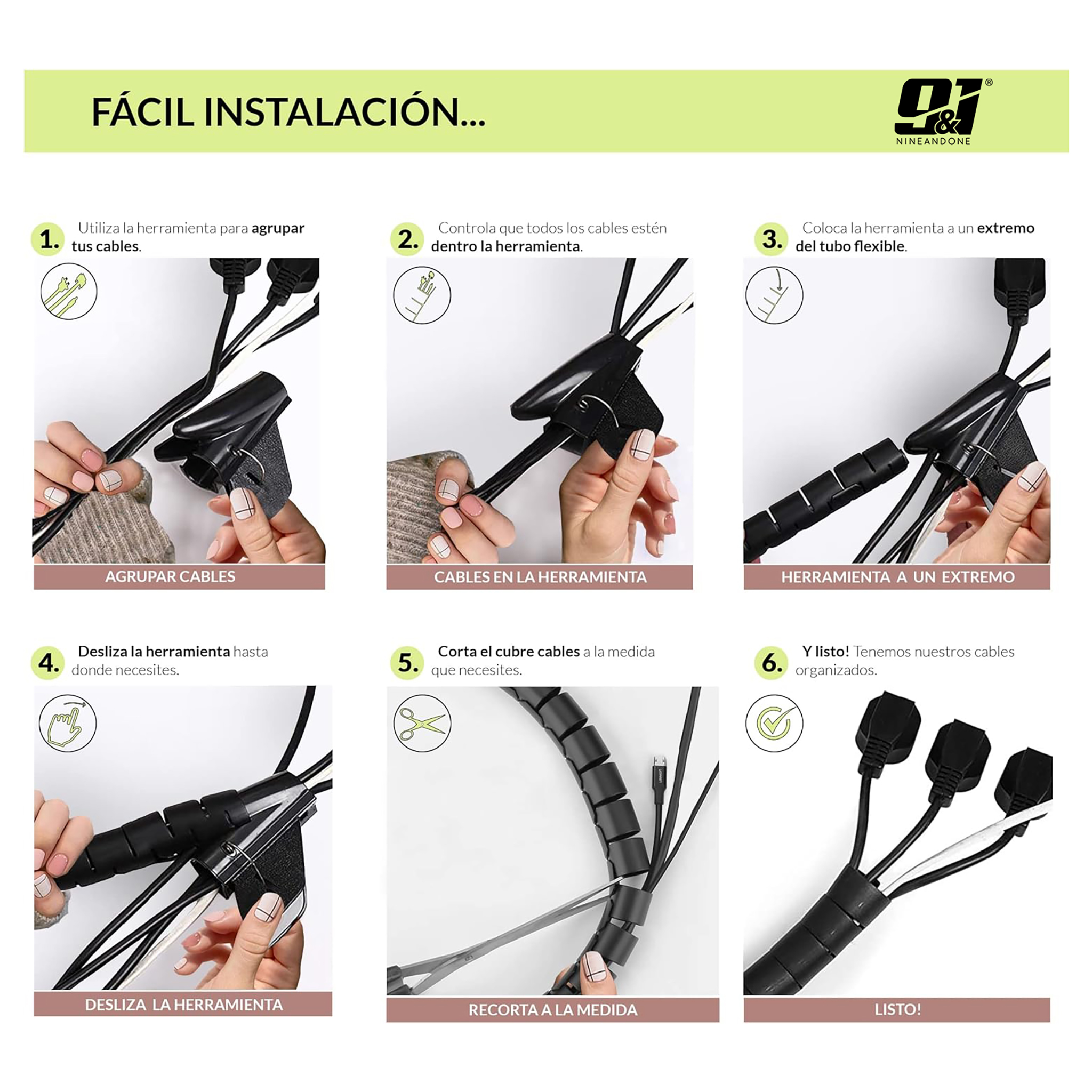 FÁCIL INSTALACIÓN...

9&1®
NINEANDONE

1. Utiliza la herramienta para agrupar tus cables.

AGRUPAR CABLES

2. Controla que todos los cables estén dentro la herramienta.

CABLES EN LA HERRAMIENTA

3. Coloca la herramienta a un extremo del tubo flexible.

HERRAMIENTA A UN EXTREMO

4. Desliza la herramienta hasta donde necesites.

DESLIZA LA HERRAMIENTA

5. Corta el cubre cables a la medida que necesites.

UGREEN

RECORTA A LA MEDIDA

6. Y listo! Tenemos nuestros cables organizados.

LISTO!