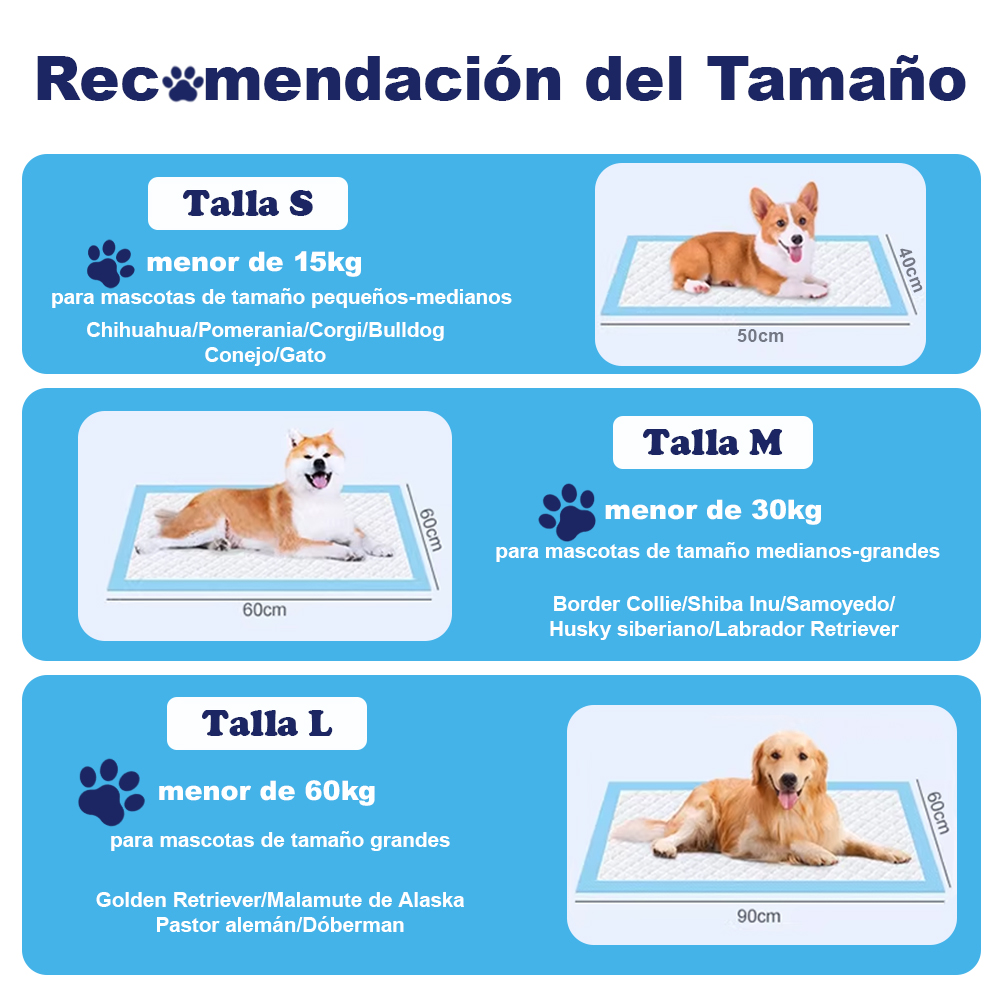 Recomendación del Tamaño

Talla S

menor de 15kg

para mascotas de tamaño pequeños-medianos

Chihuahua/Pomerania/Corgi/Bulldog
Conejo/Gato

40cm

50cm

60cm

60cm

Talla M

menor de 30kg

para mascotas de tamaño medianos-grandes

Border Collie/Shiba Inu/Samoyedo/
Husky siberiano/Labrador Retriever

Talla L

menor de 60kg

para mascotas de tamaño grandes

Golden Retriever/Malamute de Alaska
Pastor alemán/Dóberman

60cm

90cm