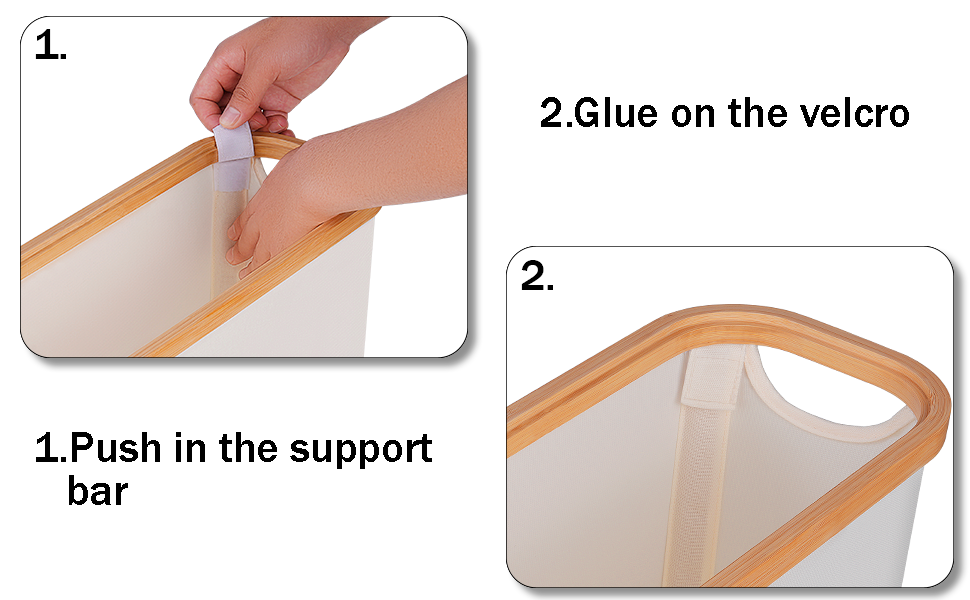 1.

2.Glue on the velcro

2.

1.Push in the support bar