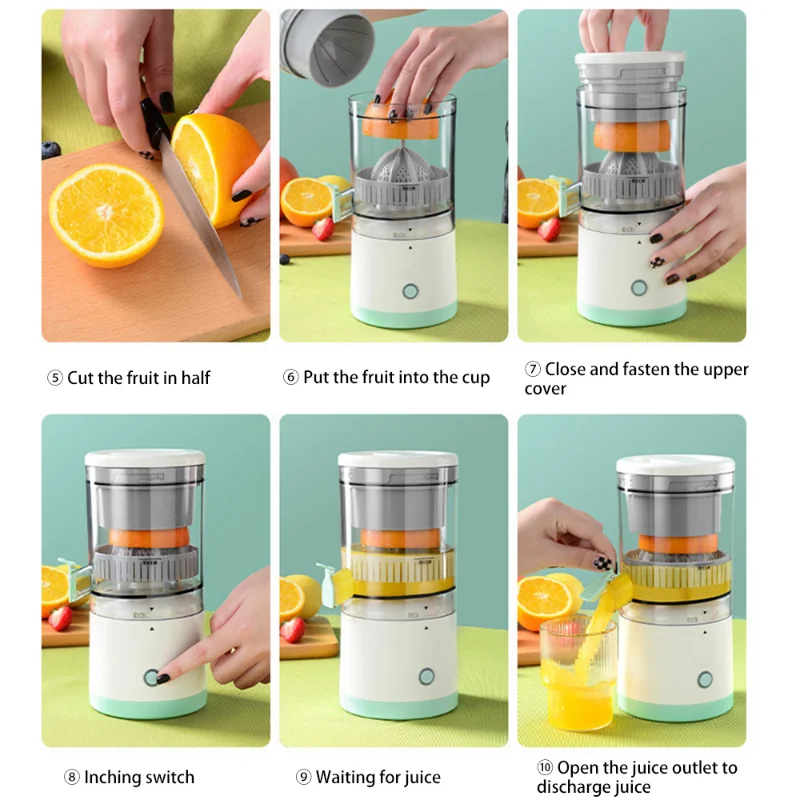 ⑤ Cut the fruit in half

⑥ Put the fruit into the cup

⑦ Close and fasten the upper cover

⑧ Inching switch

⑨ Waiting for juice

⑩ Open the juice outlet to discharge juice